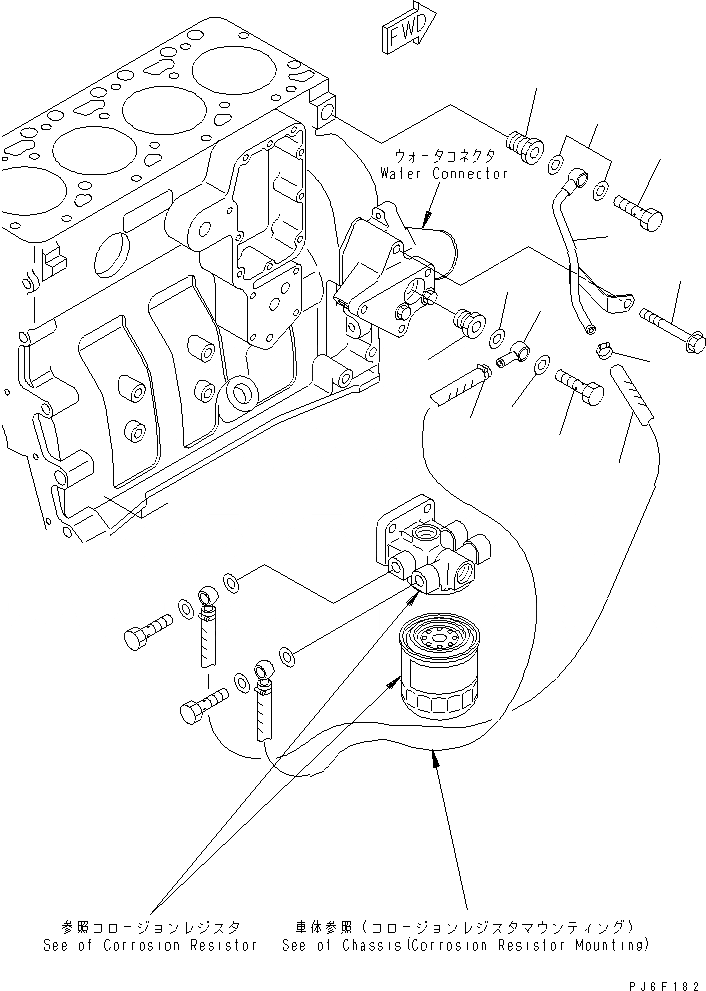 FWD

ウォータコネクタ
Water Connector

参照コロージョンレジスタ
See of Corrosion Resistor

車体参照（コロージョンレジスタマウンティング）
See of Chassis(Corrosion Resistor Mounting)

PJ6F182