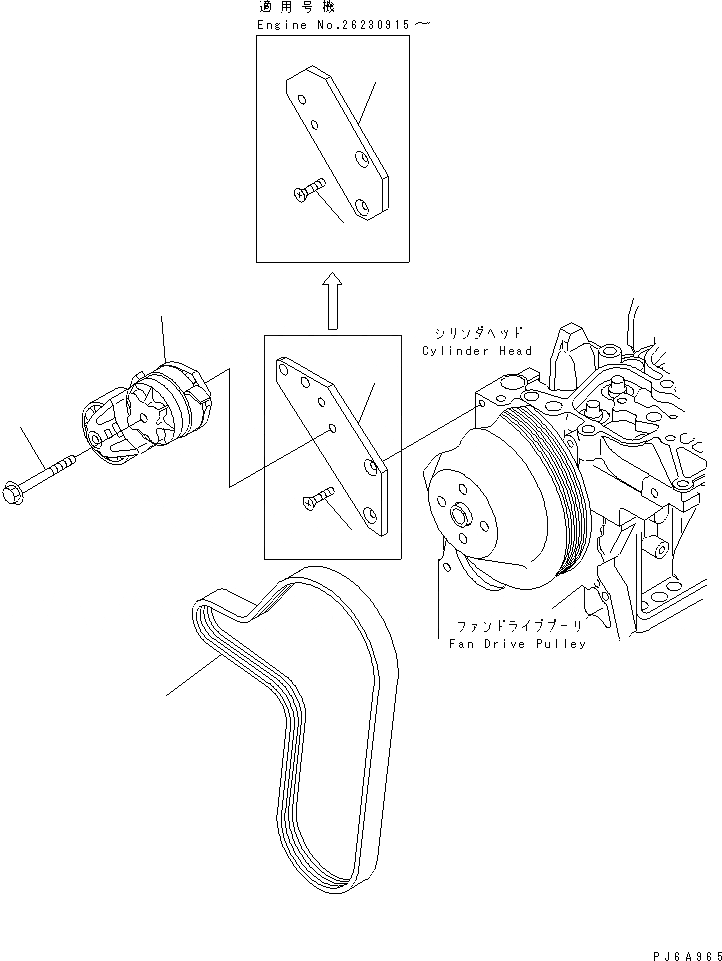 適用号機
Engine No.26230915～

シリンダヘッド
Cylinder Head

ファンドライブプーリ
Fan Drive Pulley

PJ6A965