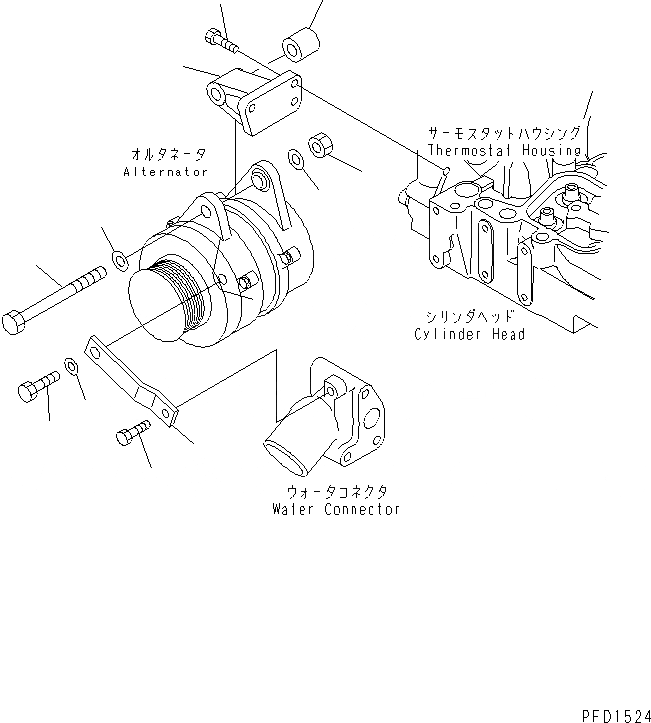 サーモスタットハウジング
Thermostat Housing

オルタネータ
Alternator

シリンダヘッド
Cylinder Head

ウォータコネクタ
Water Connector

PFD1524