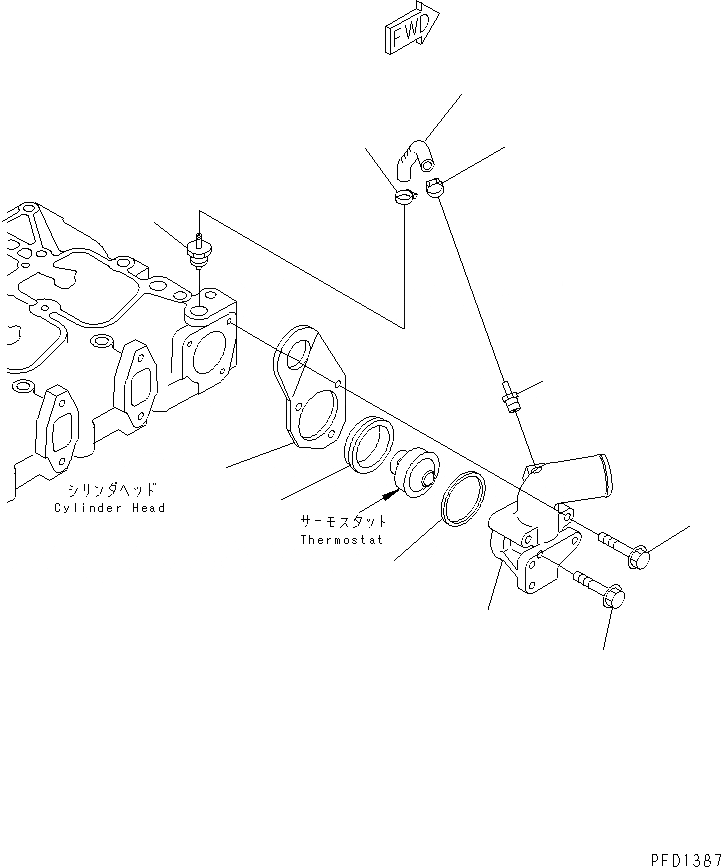 FWD

シリンダヘッド
Cylinder Head

サーモスタット
Thermostat

PFD1387