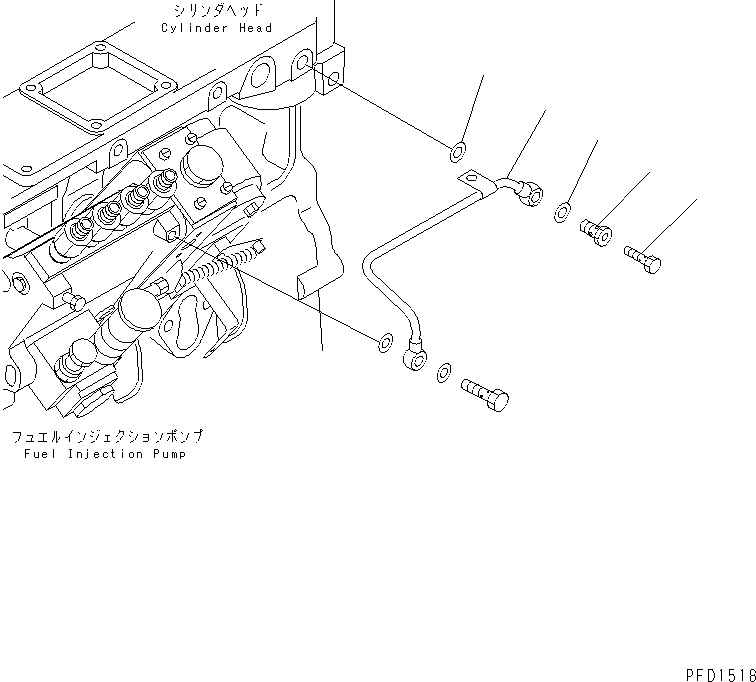 シリンダヘッド
Cylinder Head

フュエルインジェクションポンプ
Fuel Injection Pump

PFD1518