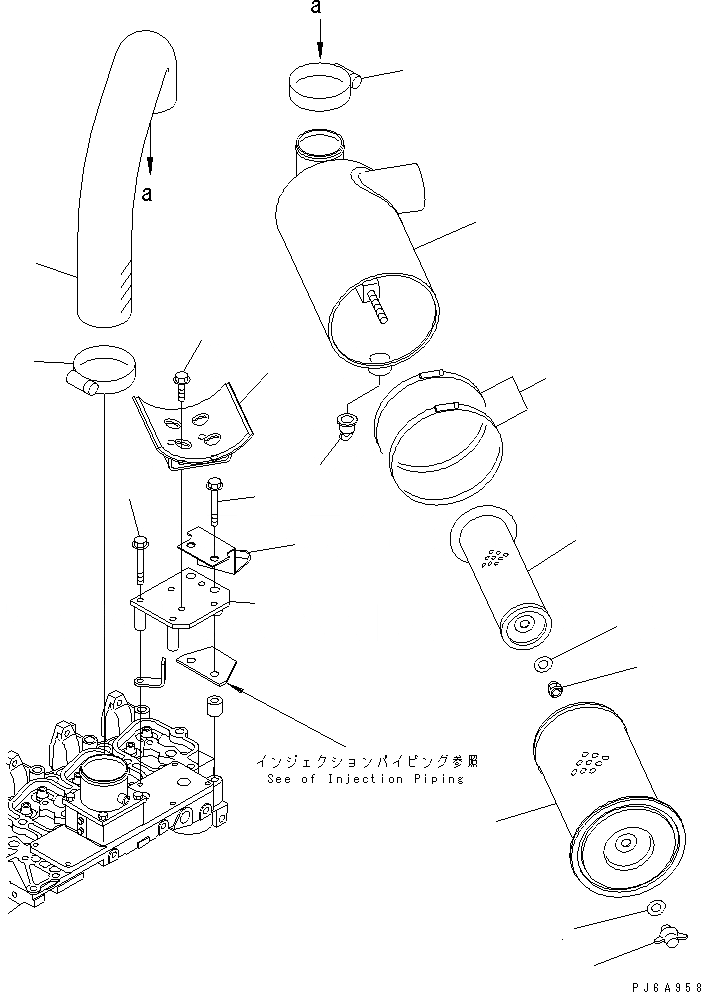 a

a

インジェクションパイピング参照
See of Injection Piping

PJ6A958