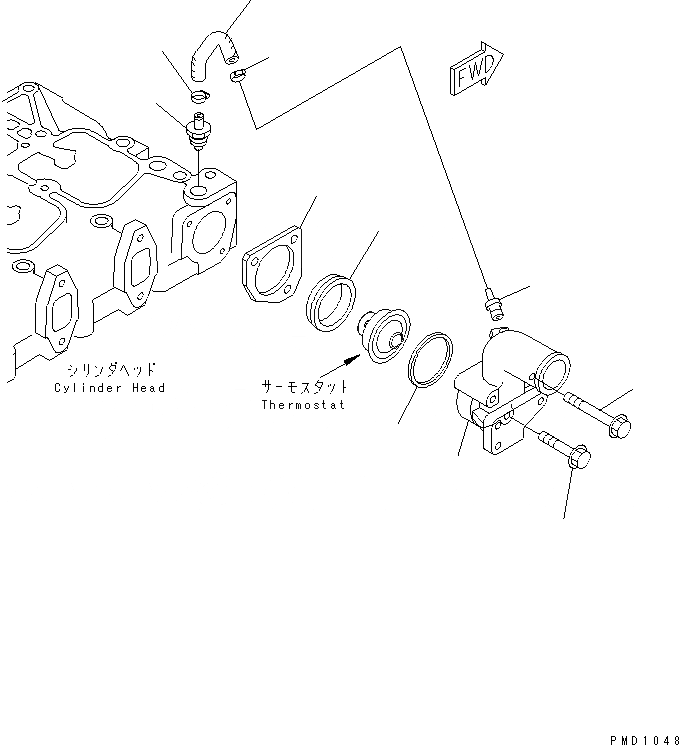 FWD

シリンダヘッド
Cylinder Head

サーモスタット
Thermostat

PMD1048