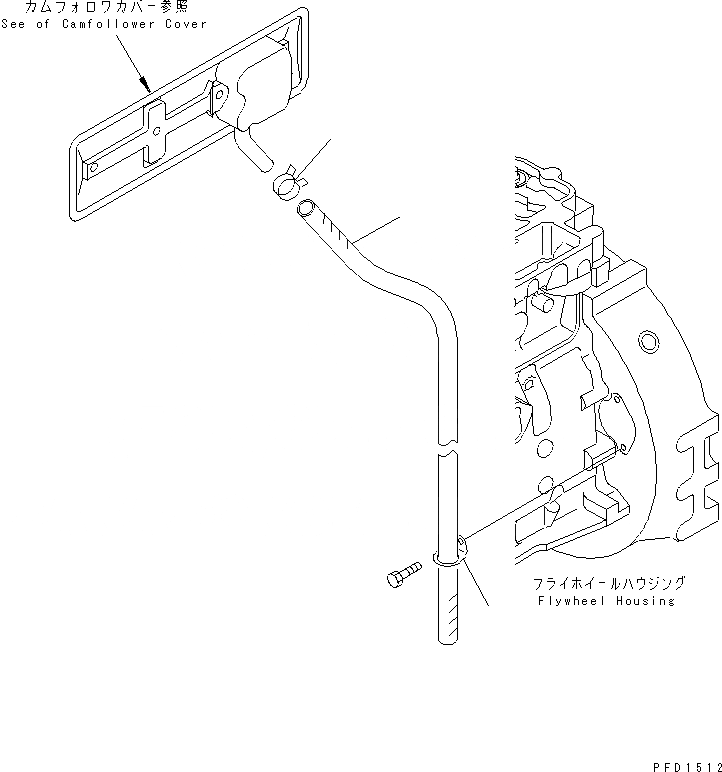 カムフォロワカバー参照
See of Camfollower Cover

フライホイールハウジング
Flywheel Housing

PFD1512