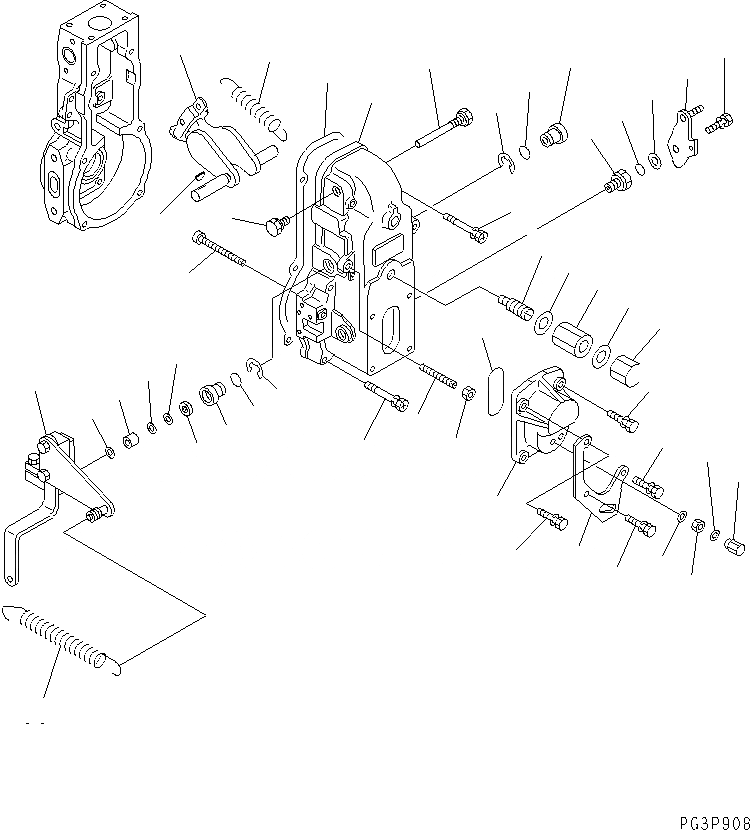 PG3P908