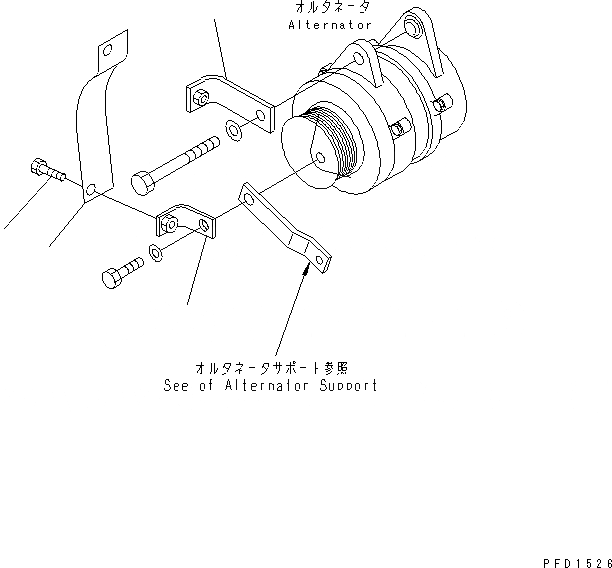 オルタネータ
Alternator

オルタネータサポート参照
See of Alternator Support

PFD1526