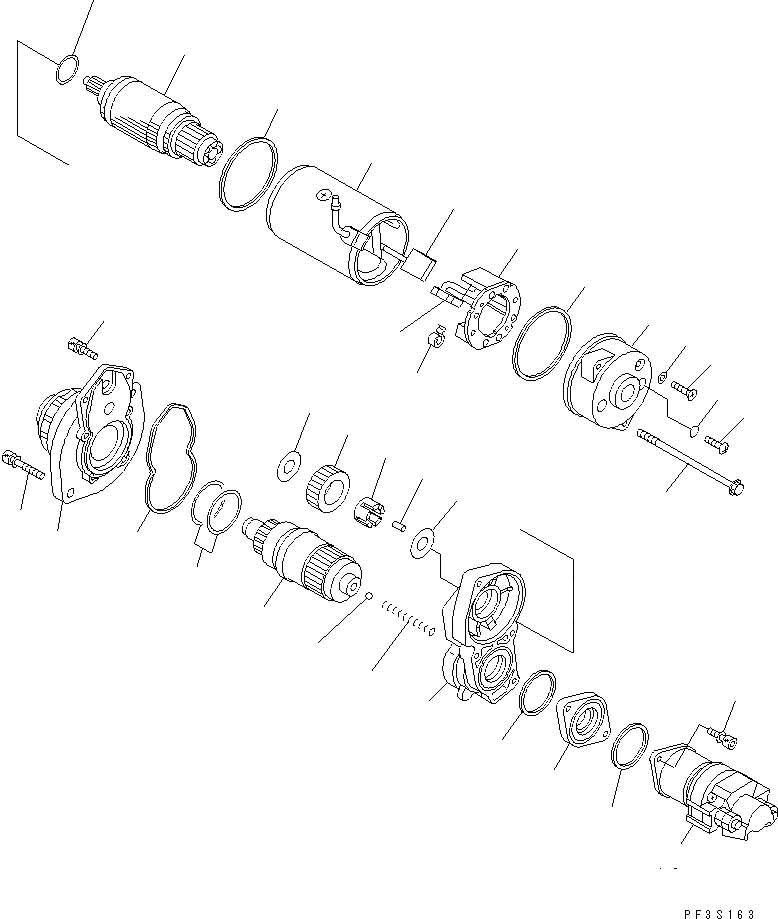 PF3S163