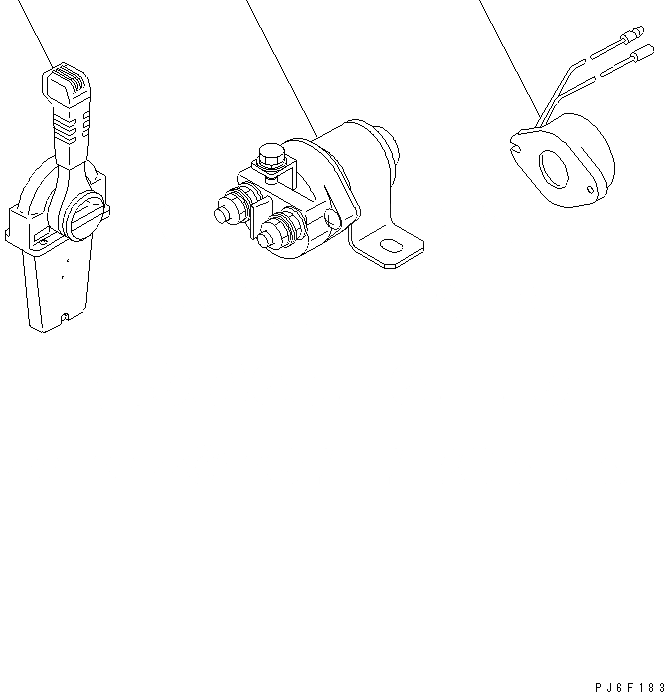 PJ6F183