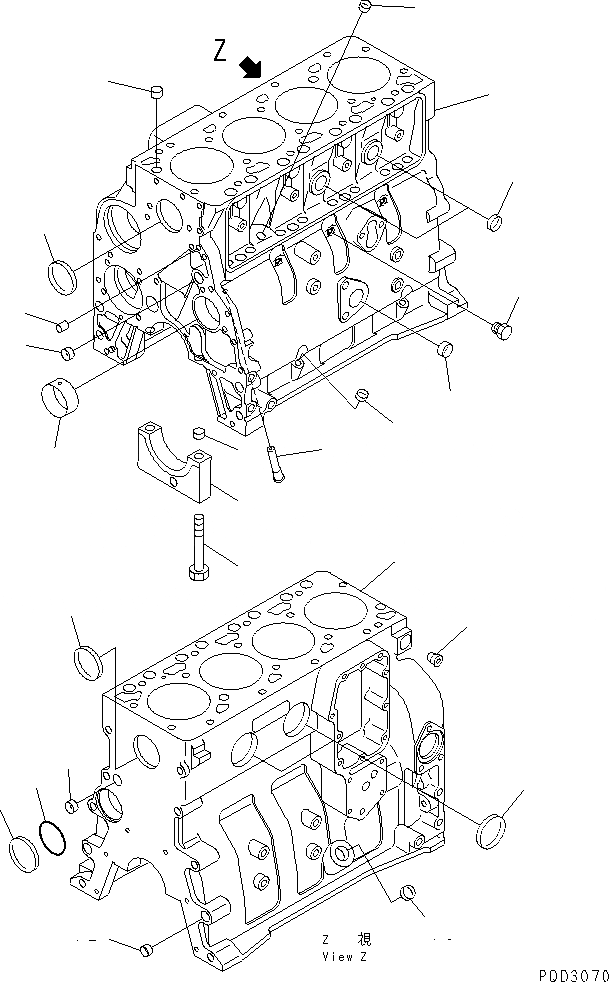 Z

Z 視
View Z

PDD3070