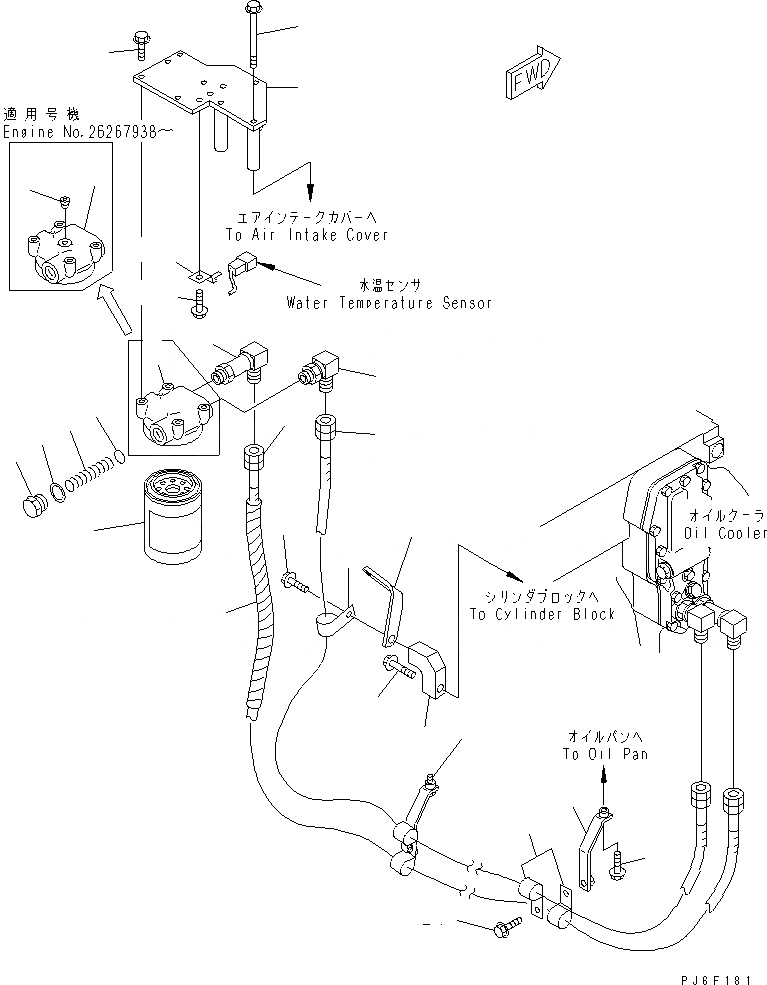 FWD

適用号機
Engine No.26267938～

エアインテークカバーへ
To Air Intake Cover

水温センサ
Water Temperature Sensor

オイルクーラ
Oil Cooler

シリンダブロックへ
To Cylinder Block

オイルパンへ
To Oil Pan

PJ6F181