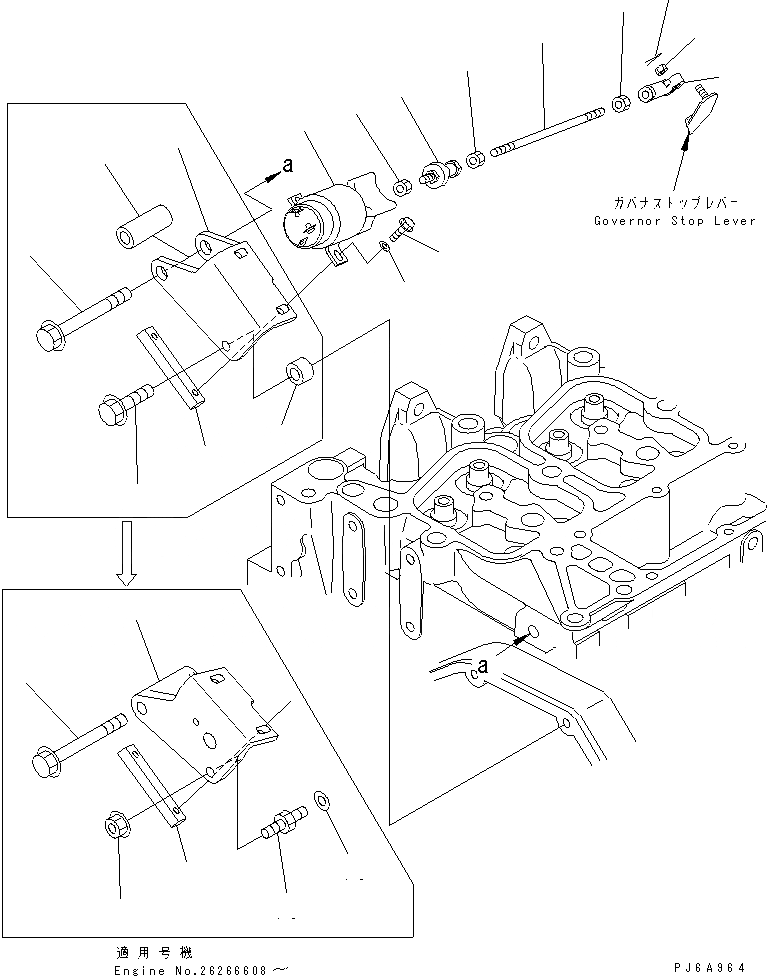 a

ガバナストップレバー
Governor Stop Lever

a

適用号機
Engine No.26266608～

PJ6A964