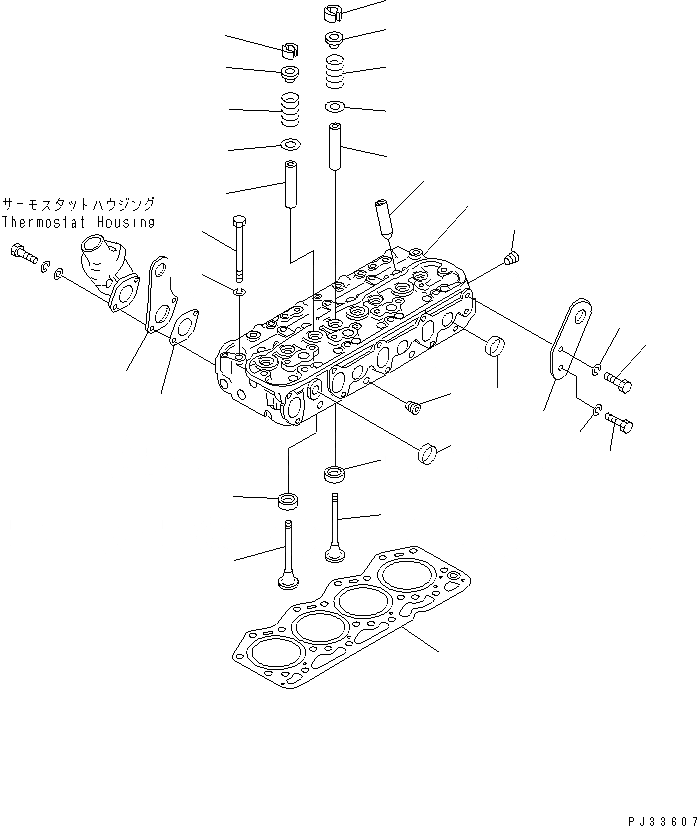 サーモスタットハウジング
Thermostat Housing

PJ33607