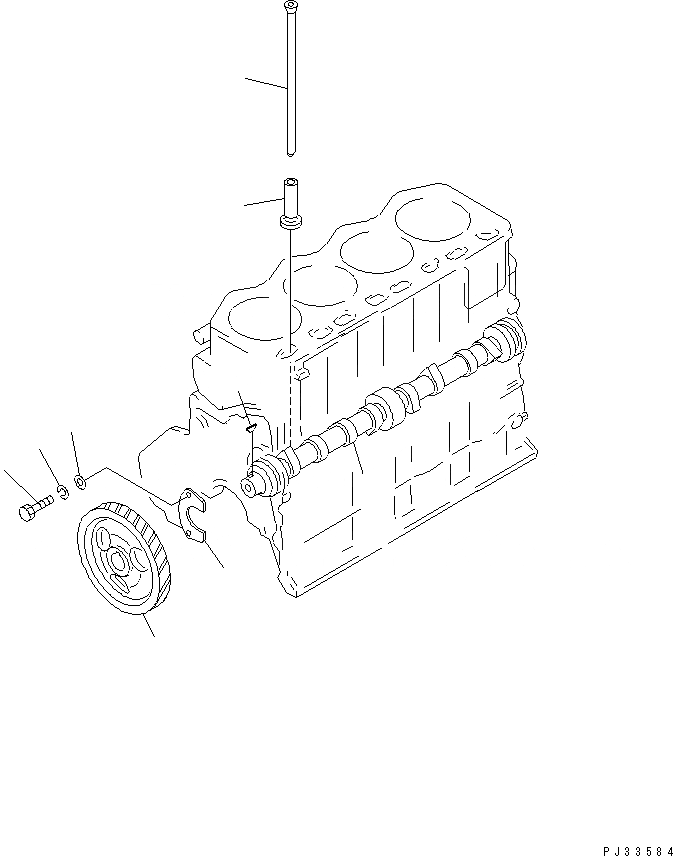 PJ33584