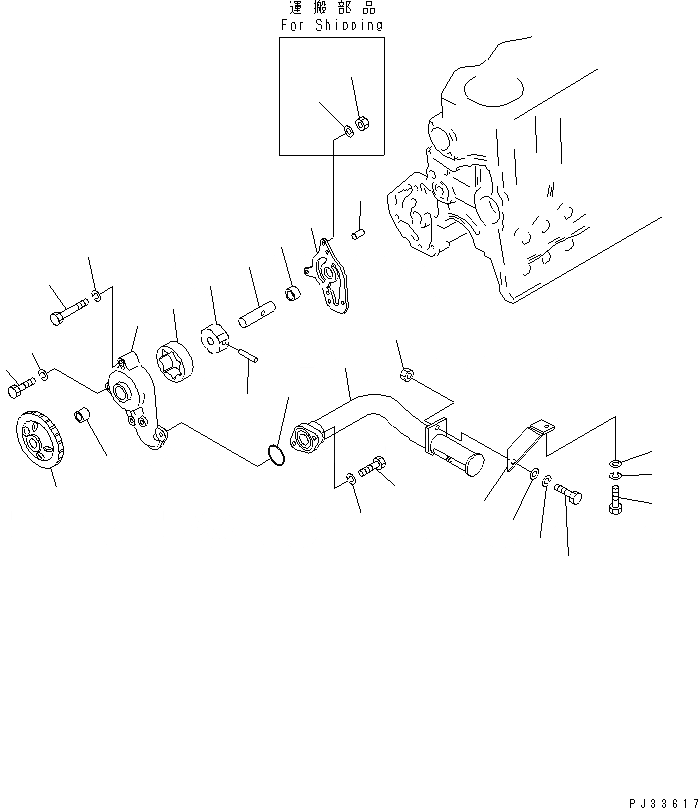 運搬部品
For Shipping

PJ33617