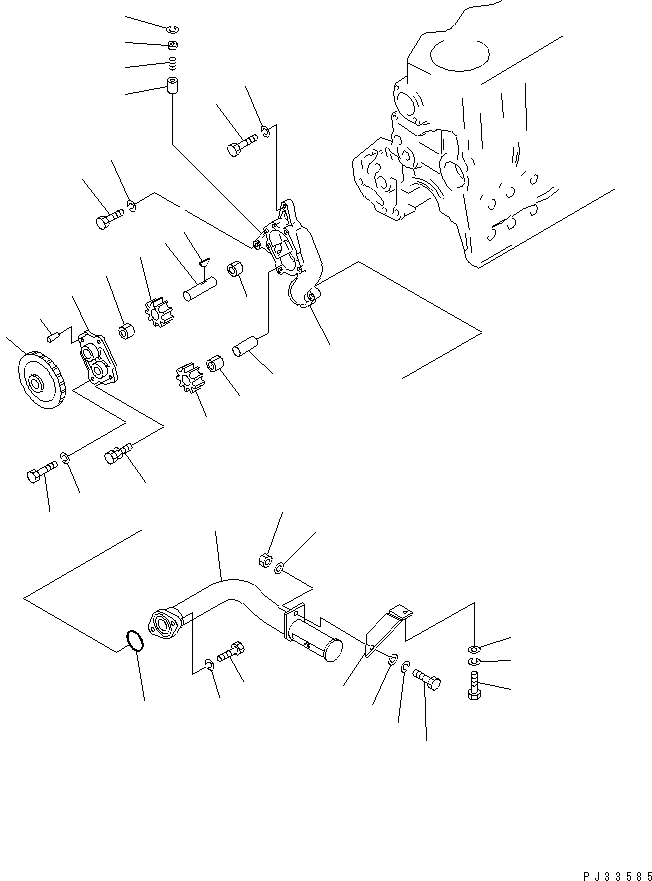 PJ33585