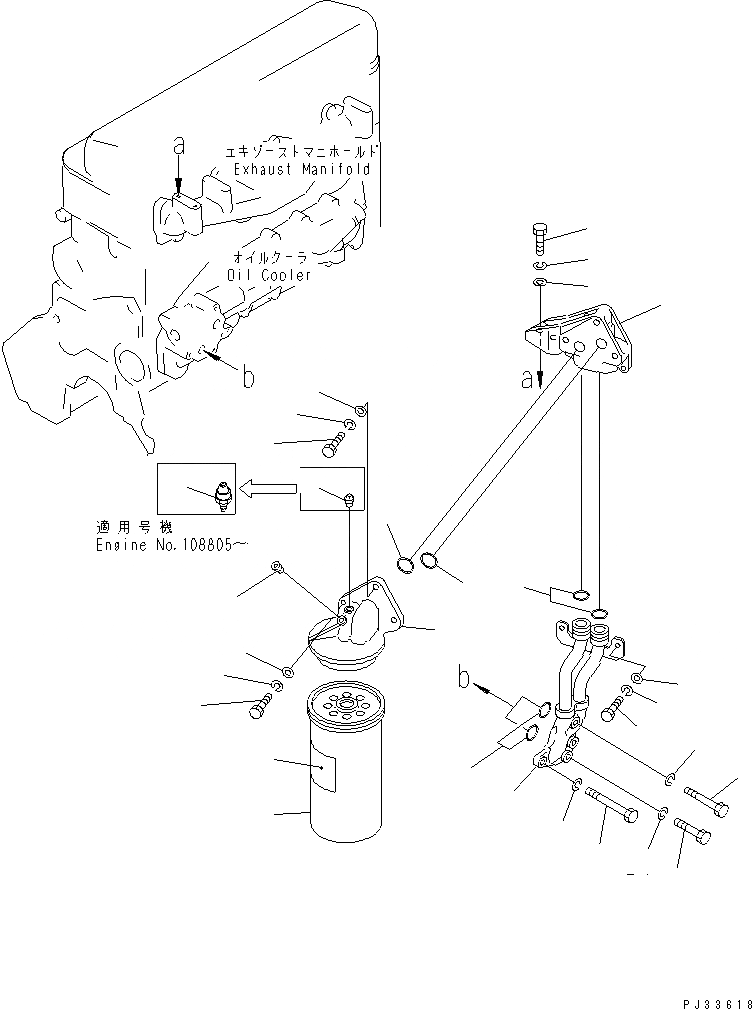 a
エキゾーストマニホールド
Exhaust Manifold
オイルクーラ
Oil Cooler
b
a
適用号機
Engine No.108805～
b
PJ33618