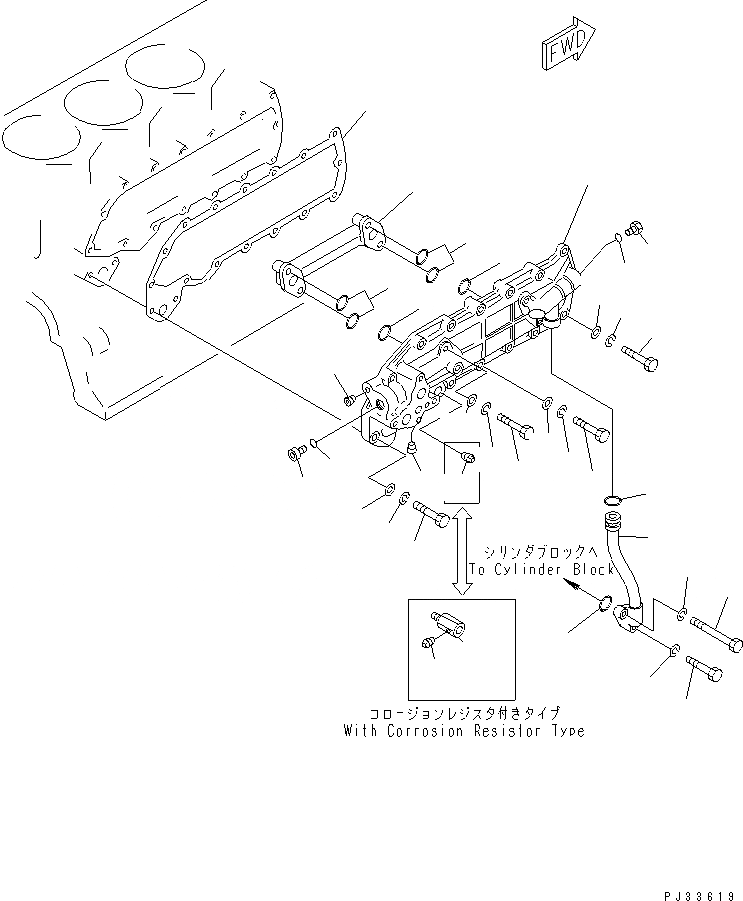 FWD

シリンダブロックへ
To Cylinder Block

コロージョンレジスタ付きタイプ
With Corrosion Resistor Type

PJ33619