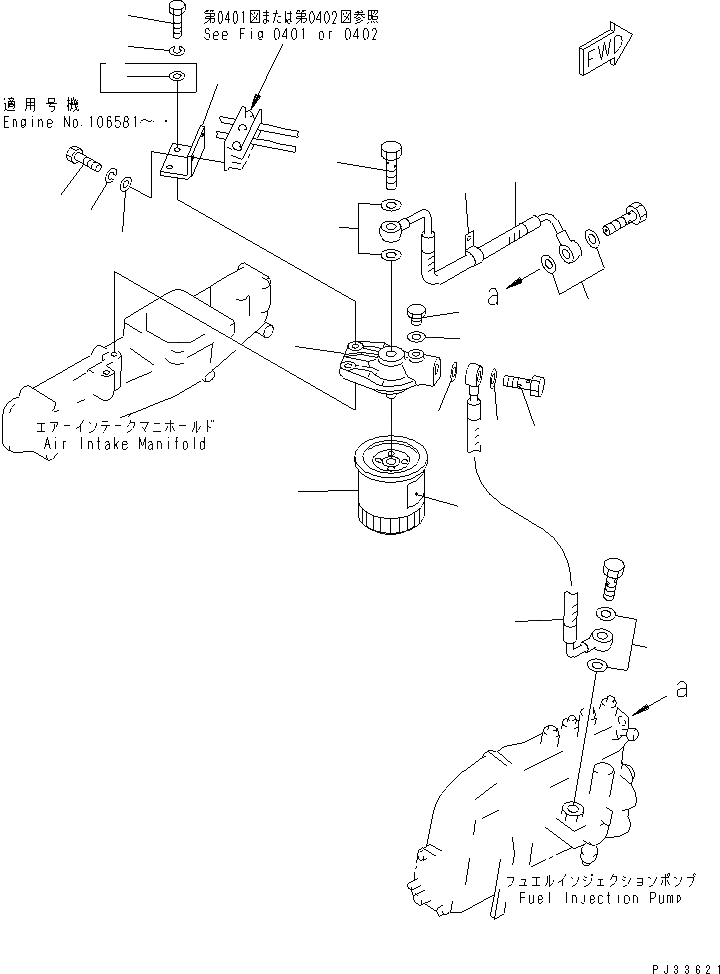 第0401図または第0402図参照
See Fig 0401 or 0402

FWD

適用号機
Engine No.106581～・

a

エアーインテークマニホールド
Air Intake Manifold

a

フュエルインジェクションポンプ
Fuel Injection Pump

PJ33621