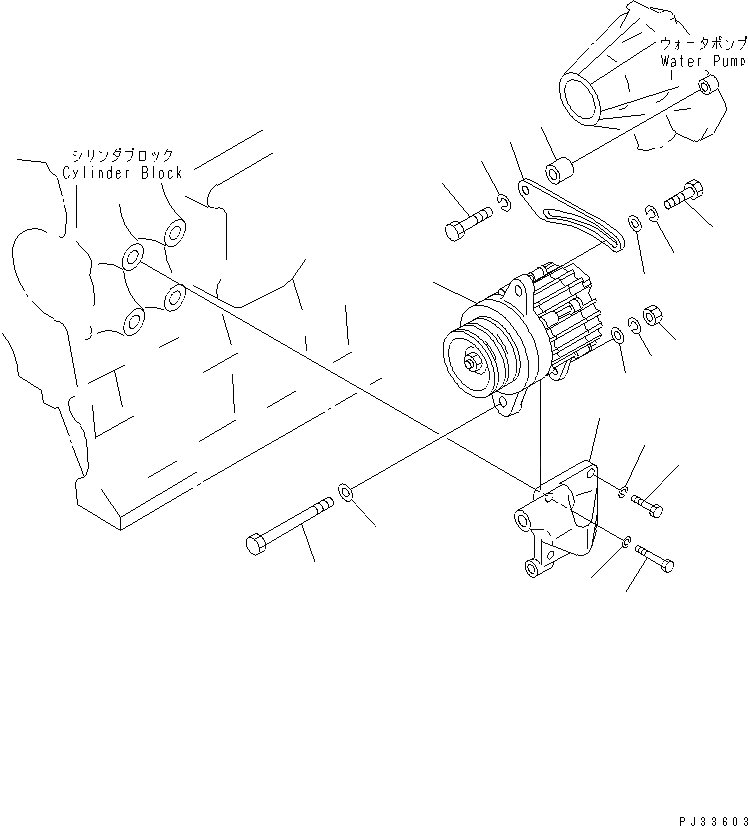 ウォータポンプ
Water Pump

シリンダブロック
Cylinder Block

PJ33603