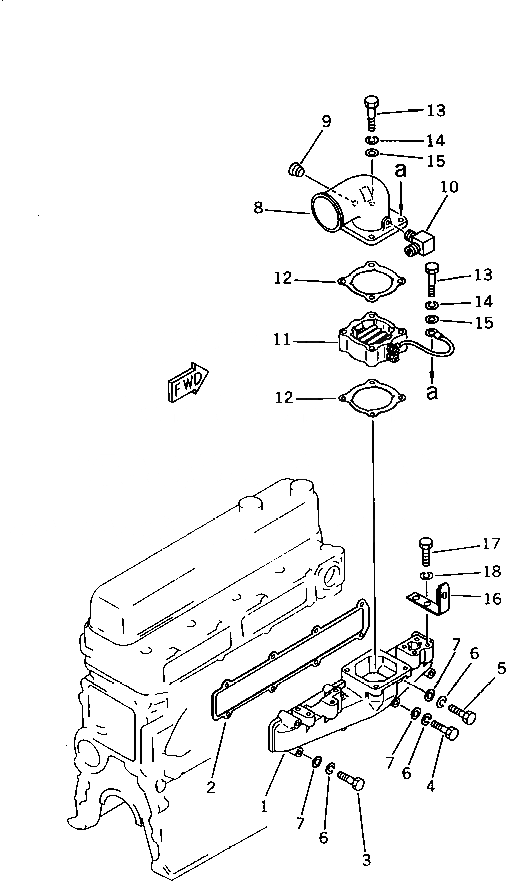 13
9
14
15
a
10
8
12
13
14
15
11
FWD
a
12
17
18
16
7
6
5
2
7
6
4
1
7
6
3