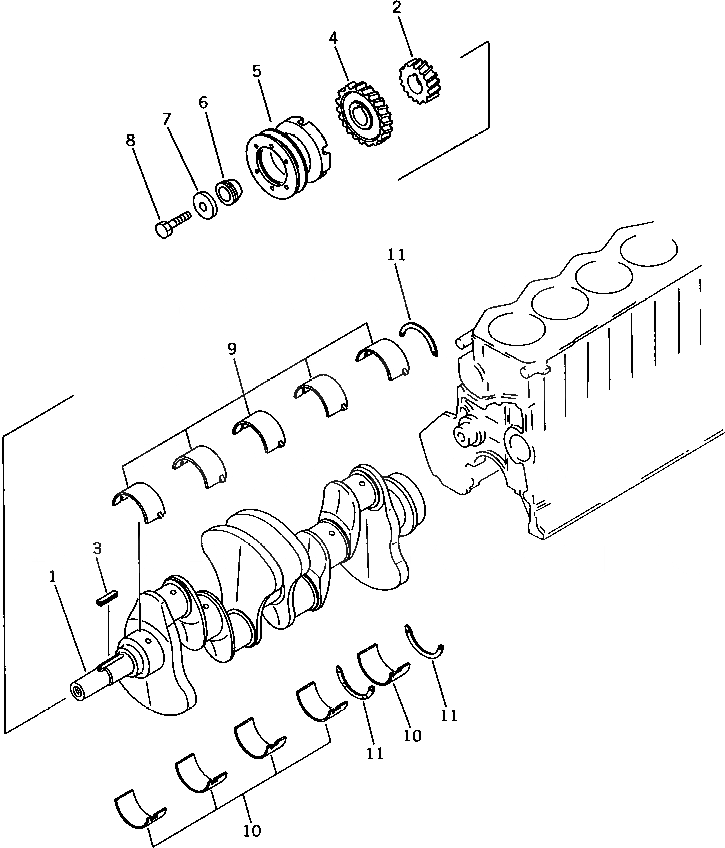 2
4
5
6
7
8
11
9
3
1
11
10
11
10