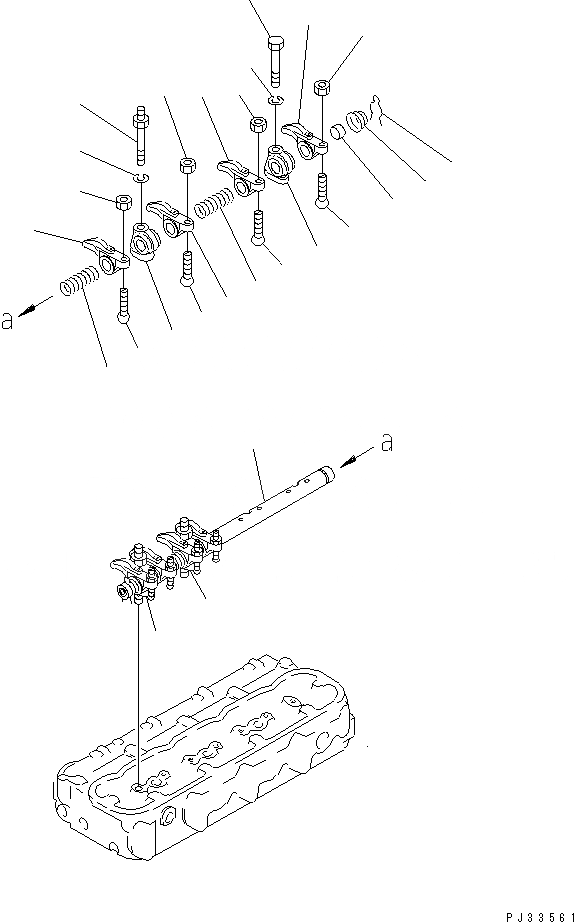 a

a

PJ33561