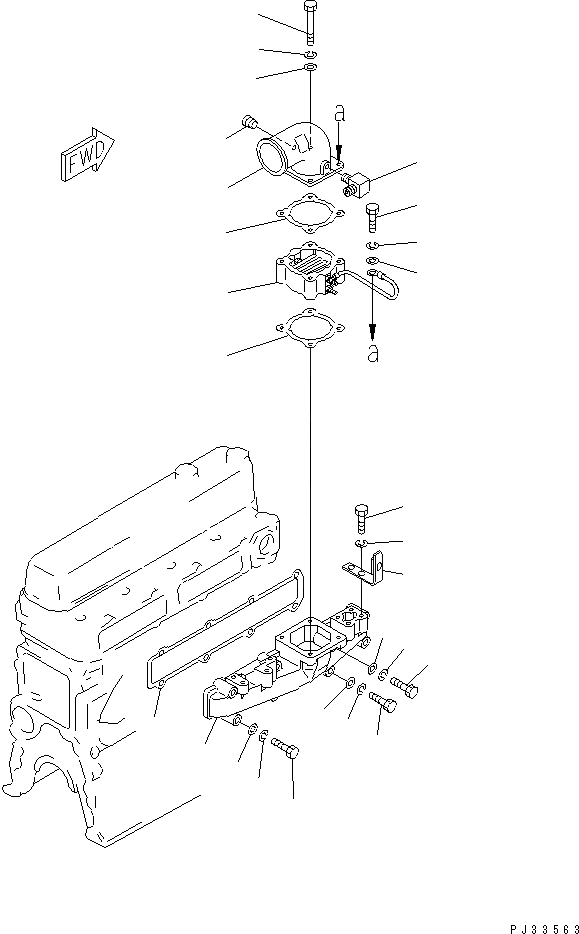 FWD

a

a

PJ33563