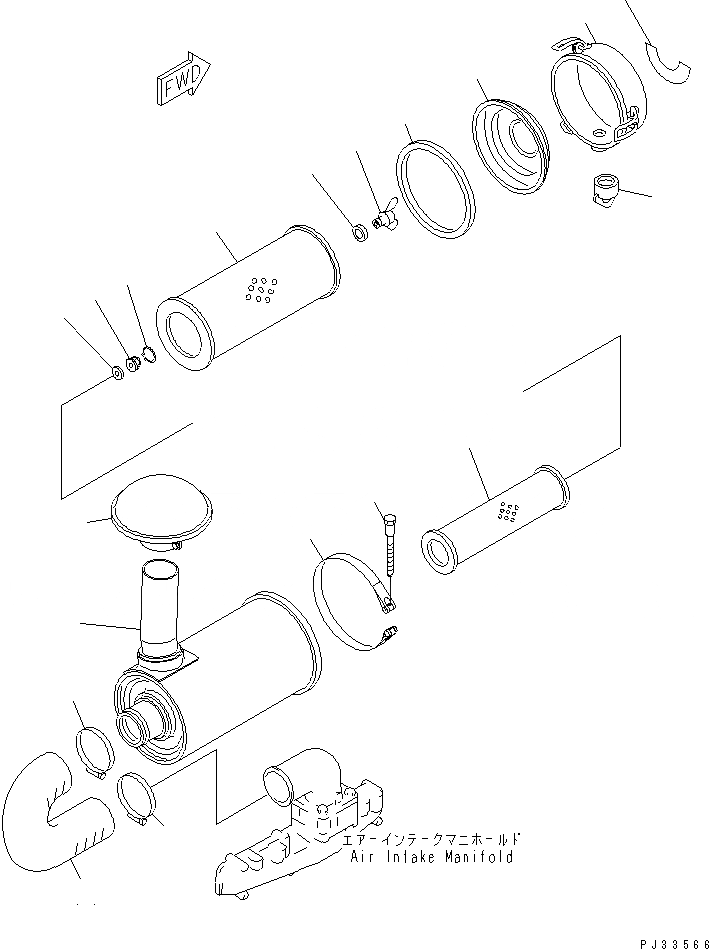 FWD

エアーインテークマニホールド
Air Intake Manifold

PJ33566