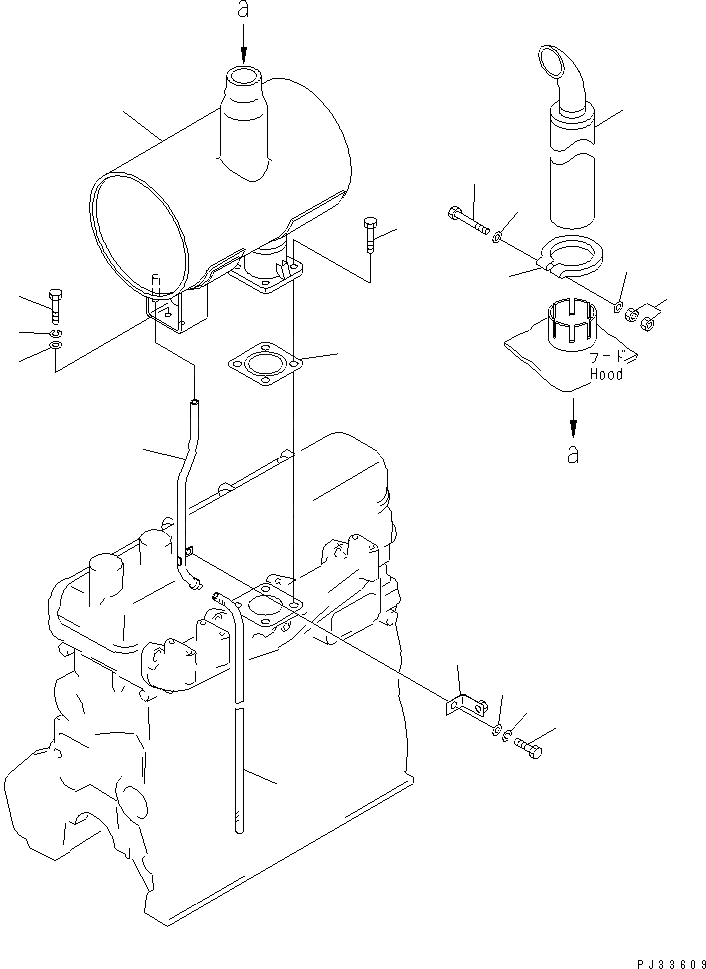 a

フード
Hood

a

PJ33609