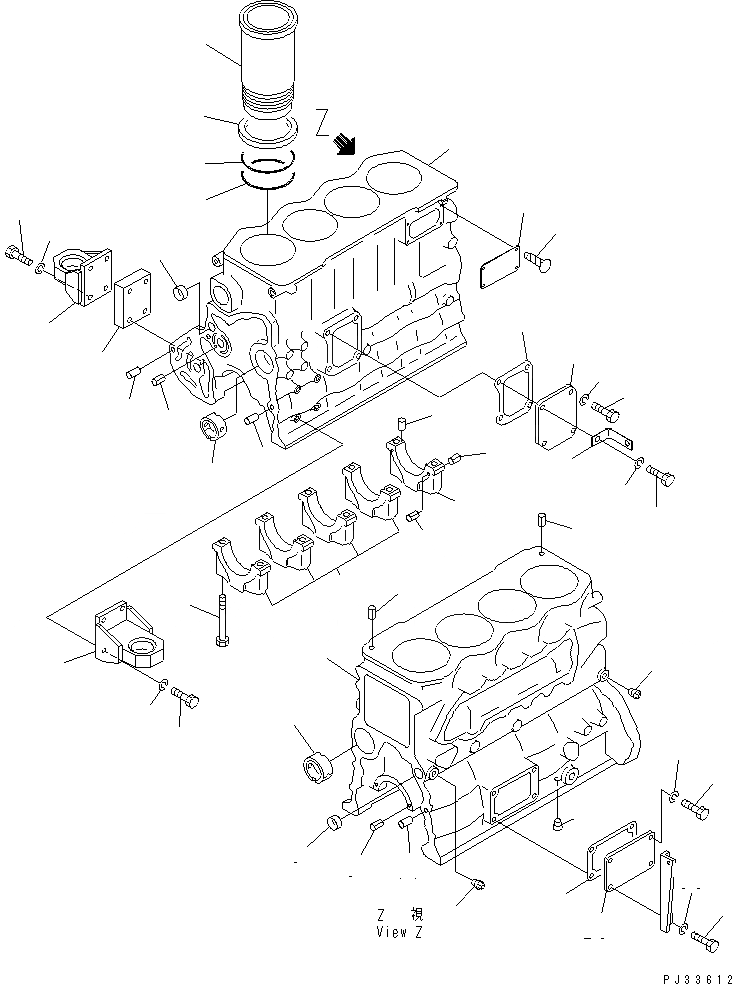 Z

Z 視
View Z

PJ33612