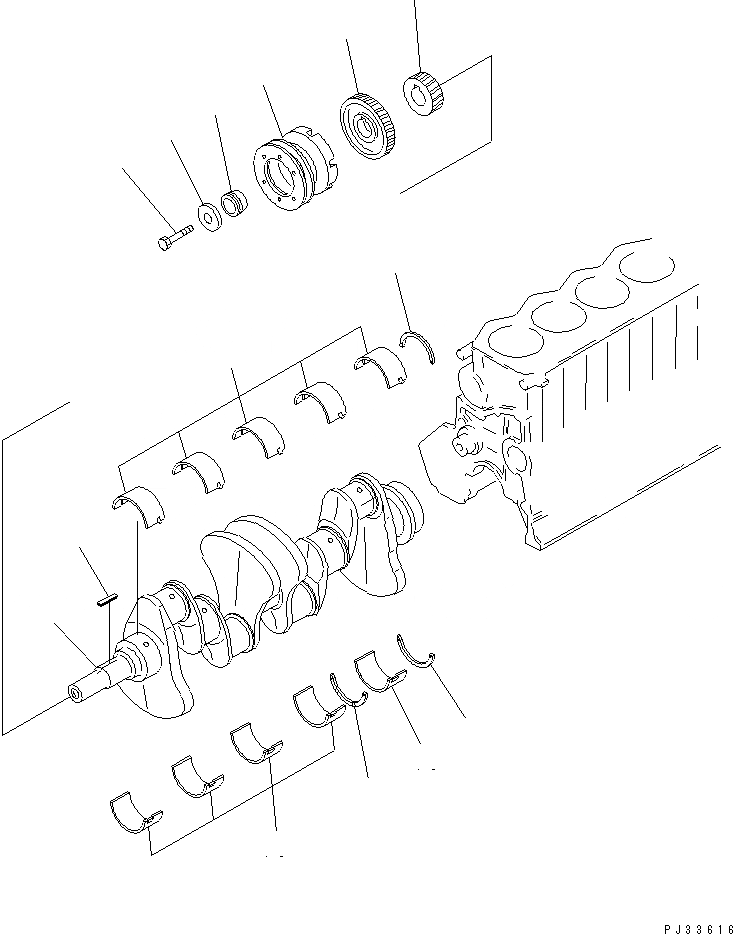 PJ33616