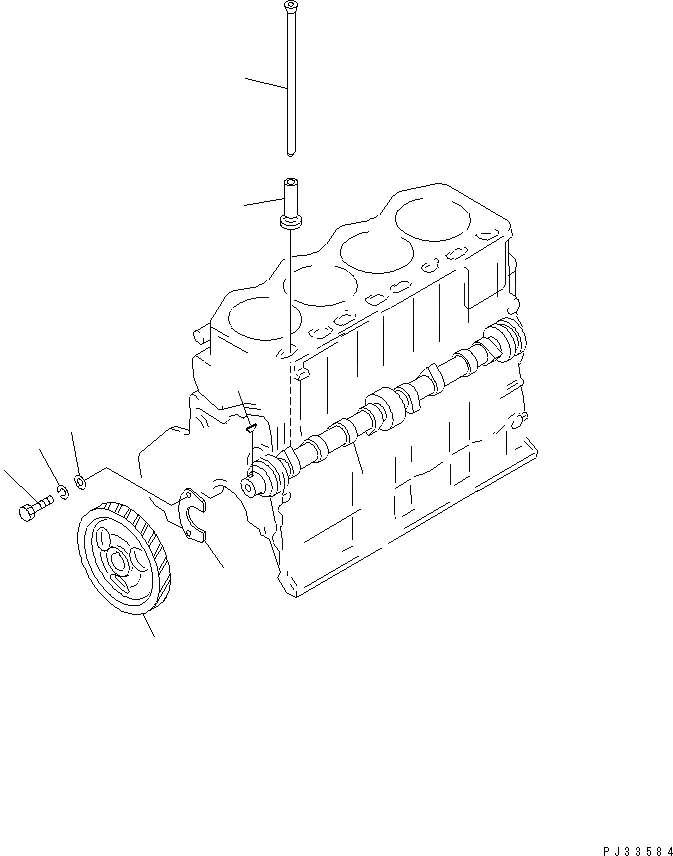 PJ33584