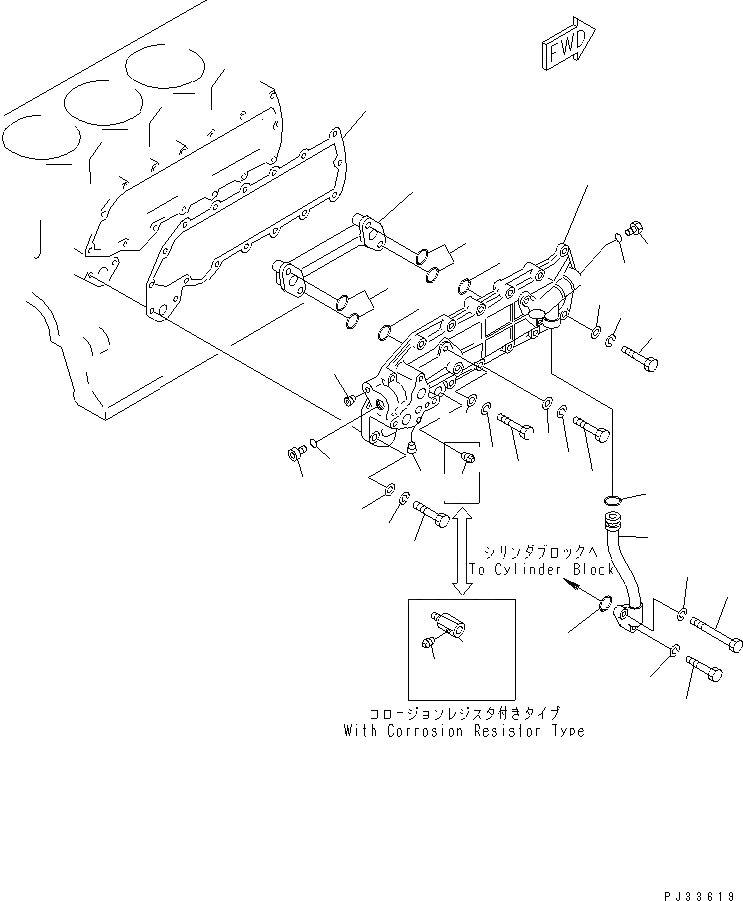 FWD

シリンダブロックへ
To Cylinder Block

コロージョンレジスタ付きタイプ
With Corrosion Resistor Type

PJ33619