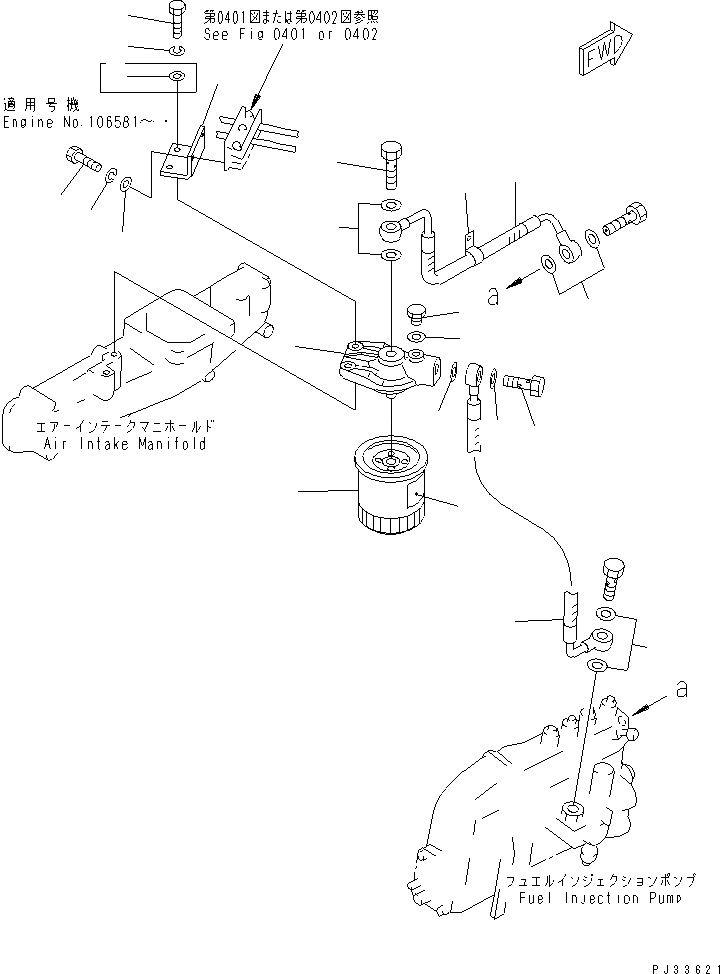 第0401図または第0402図参照
See Fig 0401 or 0402

FWD

適用号機
Engine No.106581~・

a

エアーインテークマニホールド
Air Intake Manifold

a

フュエルインジェクションポンプ
Fuel Injection Pump

PJ33621