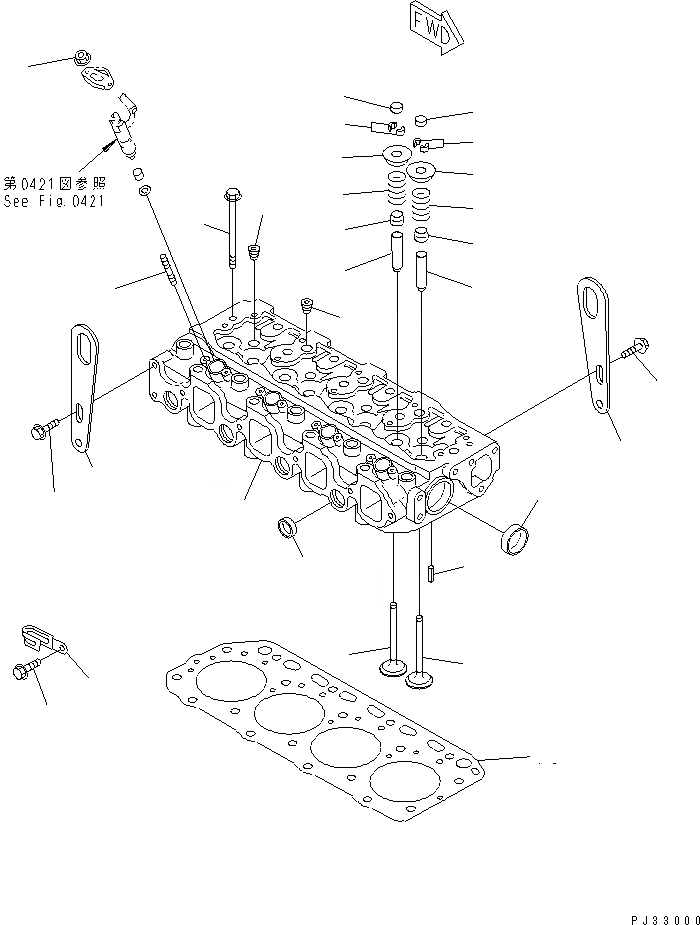 FWD

第0421図参照
See Fig.0421

PJ33000