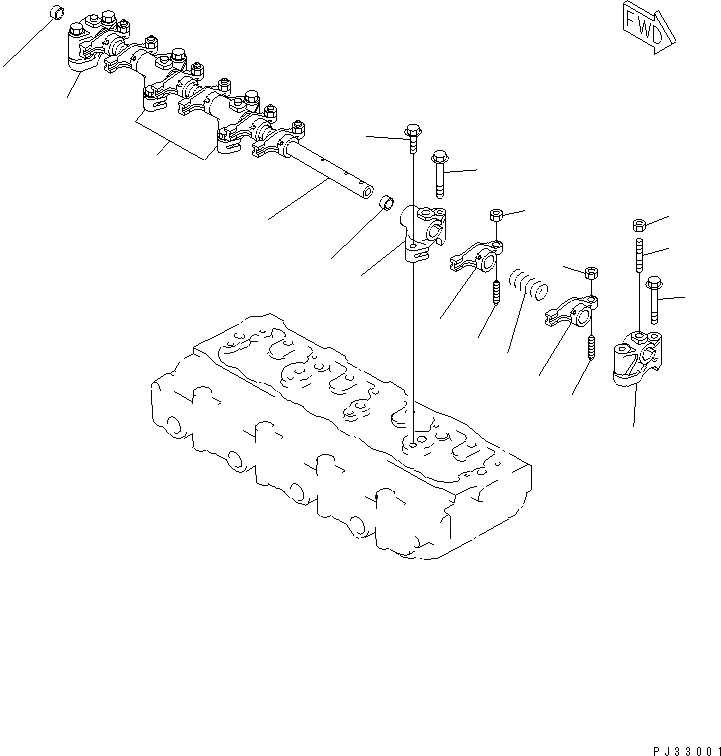 FWD

PJ33001