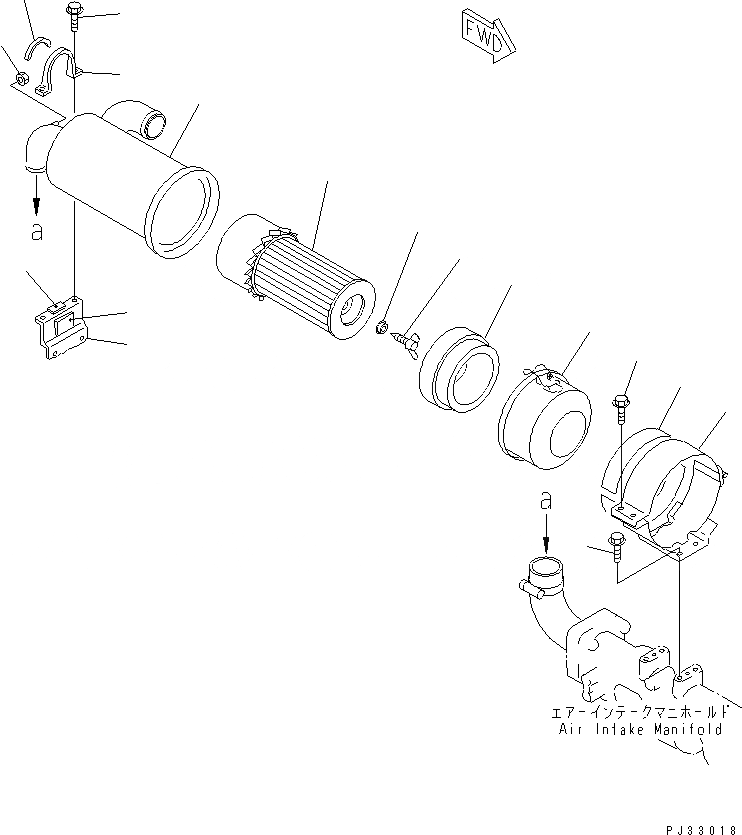 FWD

a

a

エアーインテークマニホールド
Air Intake Manifold

PJ33018