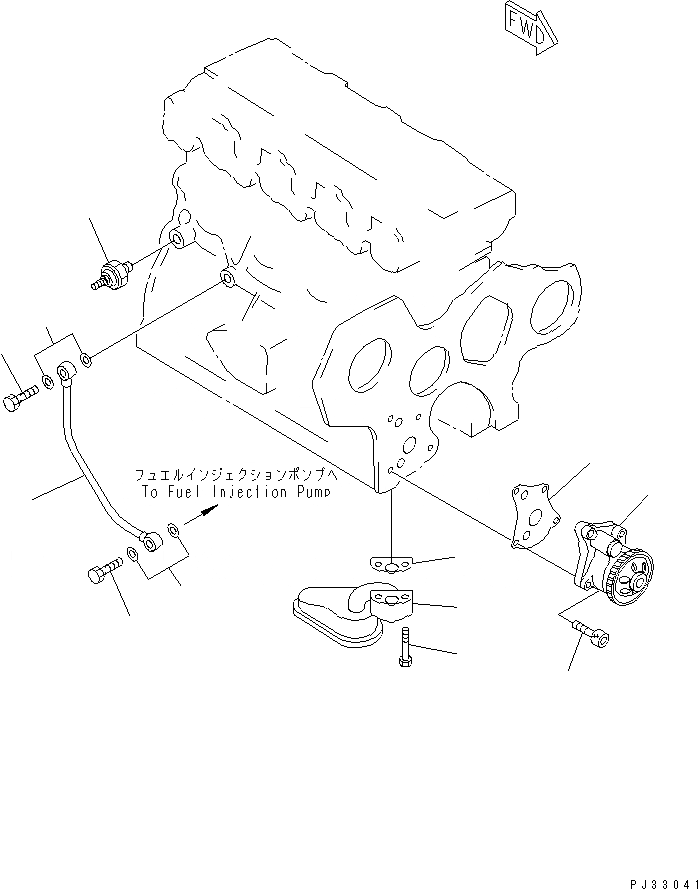 FWD

フュエルインジェクションポンプへ
To Fuel Injection Pump

PJ33041