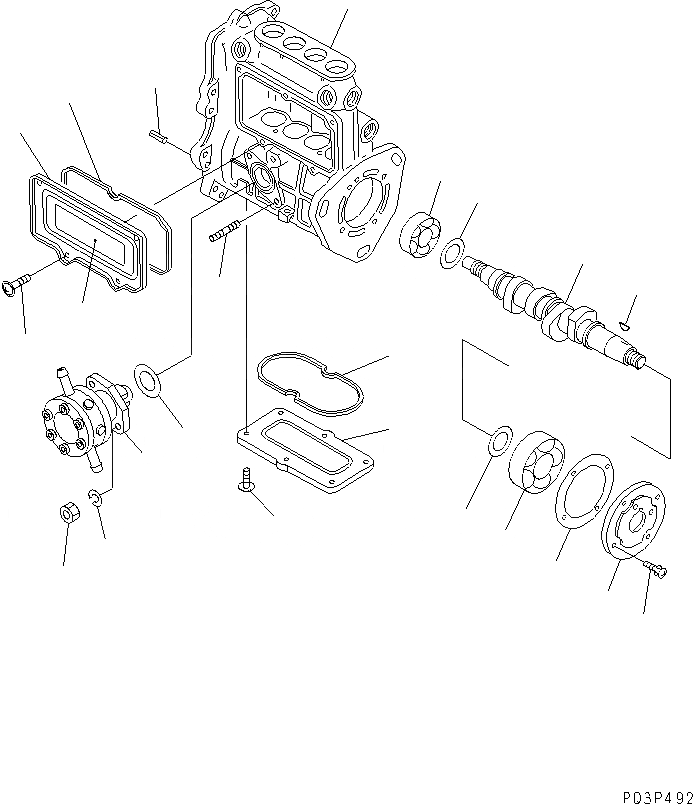 P03P492