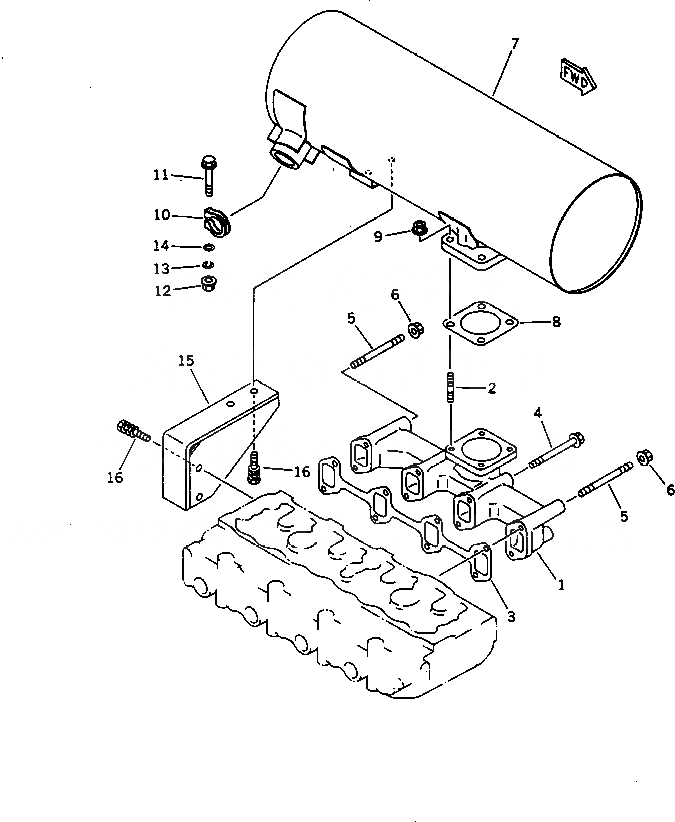 7
FWD
11
10
14
13
12
9
6
5
8
15
2
4
16
16
6
5
1
3