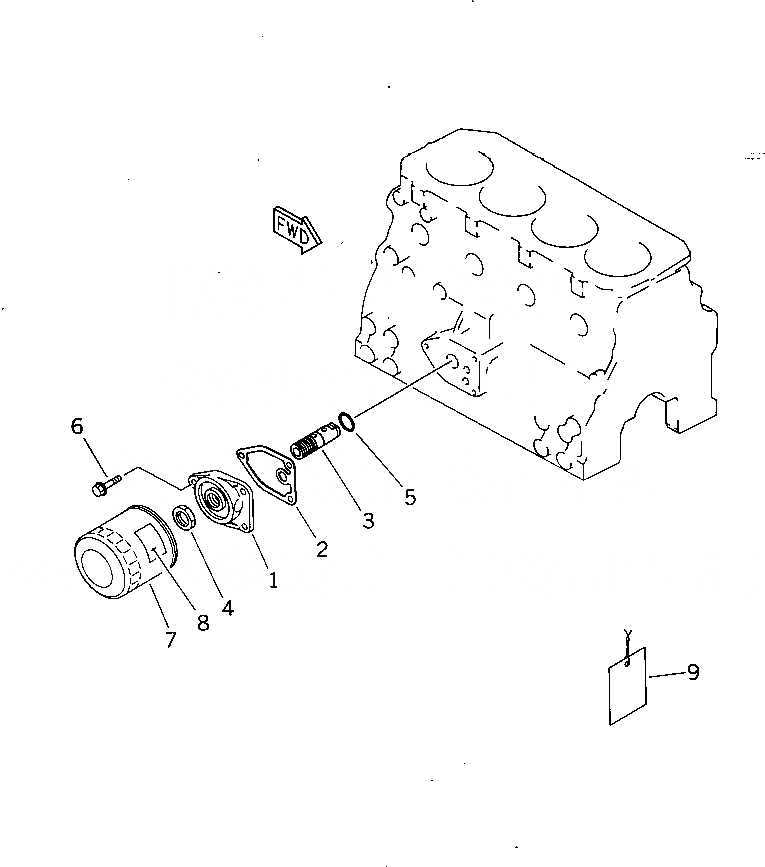 FWD

6

5

3

2

1

4

8

7

9