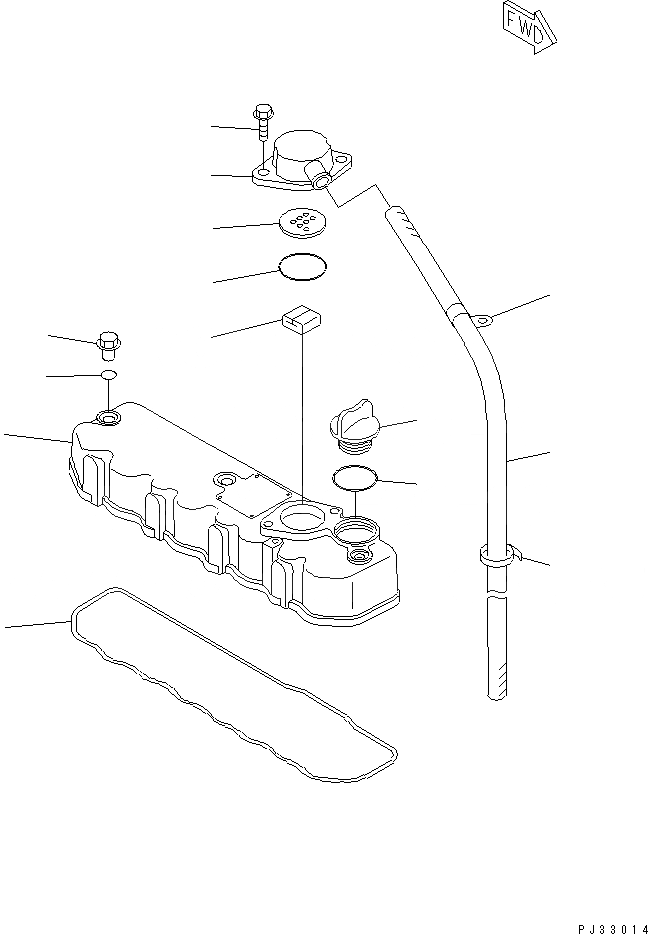 FWD

PJ33014