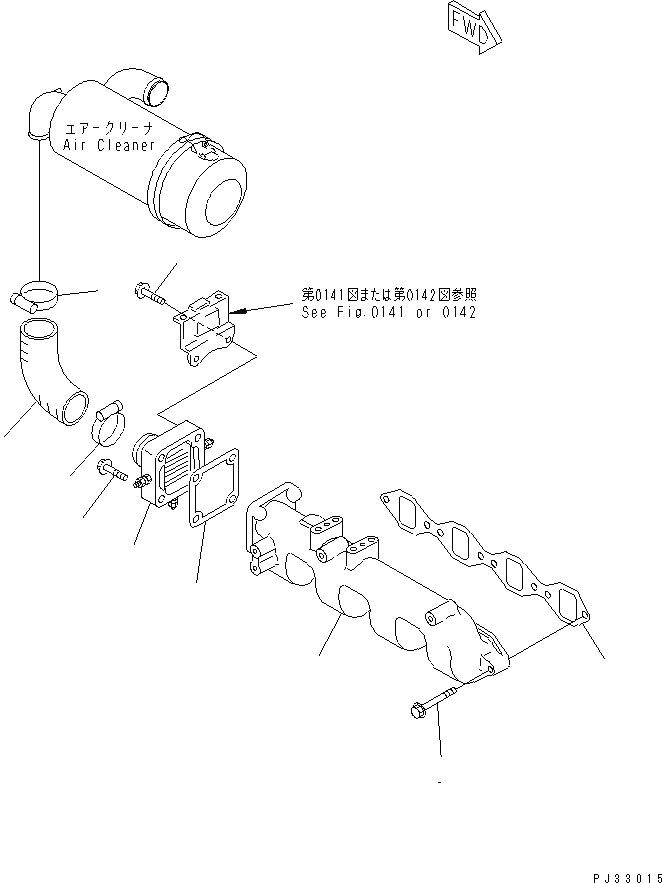 FWD

エアークリーナ
Air Cleaner

第0141図または第0142図参照
See Fig.0141 or 0142

PJ33015