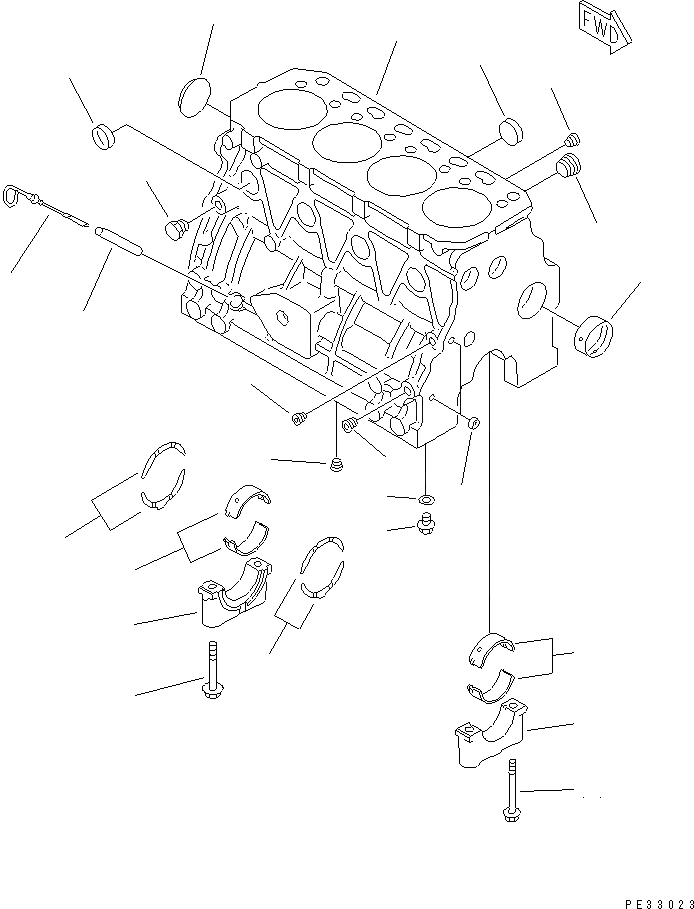 FWD

PE33023