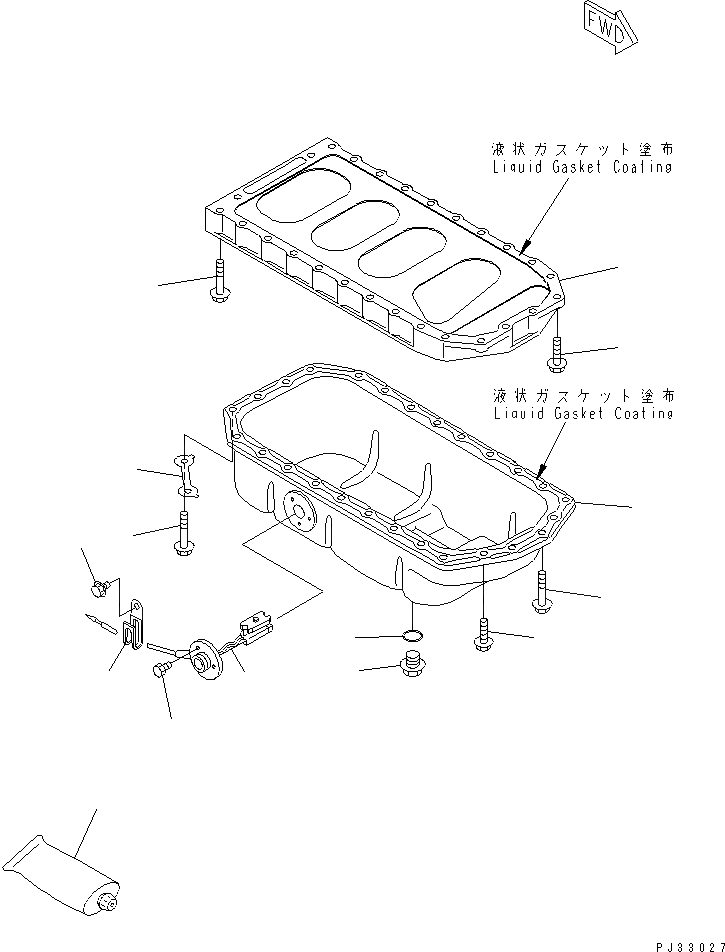 FWD

液状ガスケット塗布
Liquid Gasket Coating

液状ガスケット塗布
Liquid Gasket Coating

PJ33027