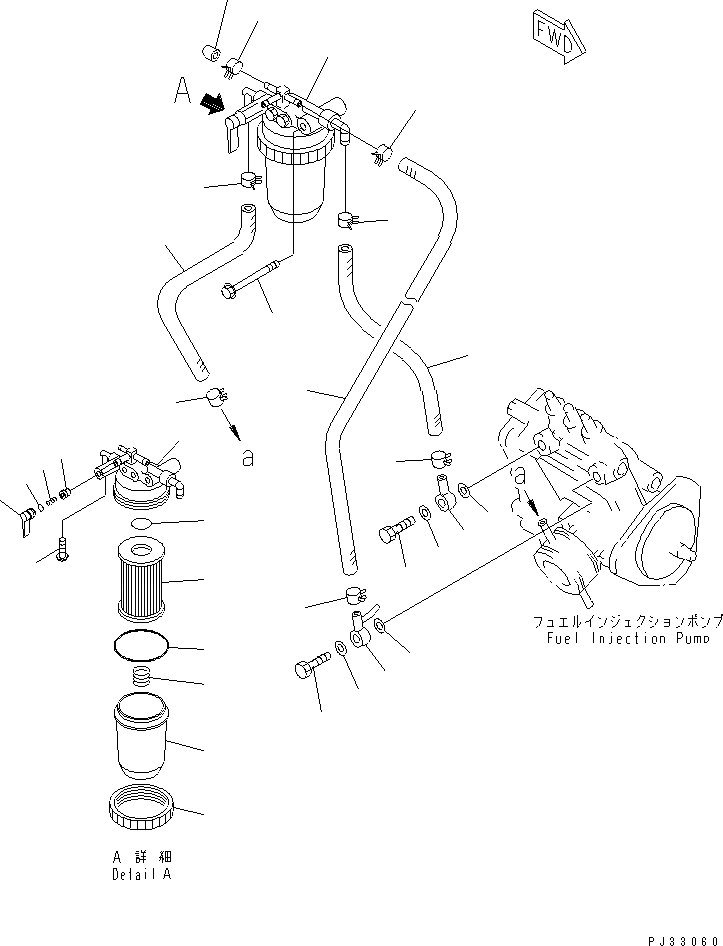 FWD

A

a

a

フュエルインジェクションポンプ
Fuel Injection Pump

A 詳細
Detail A

PJ33060