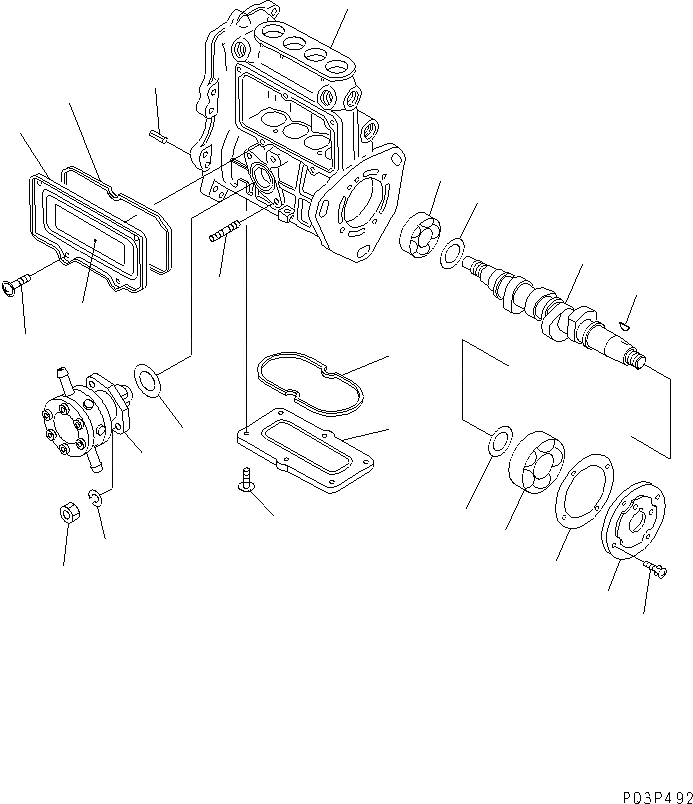 P03P492