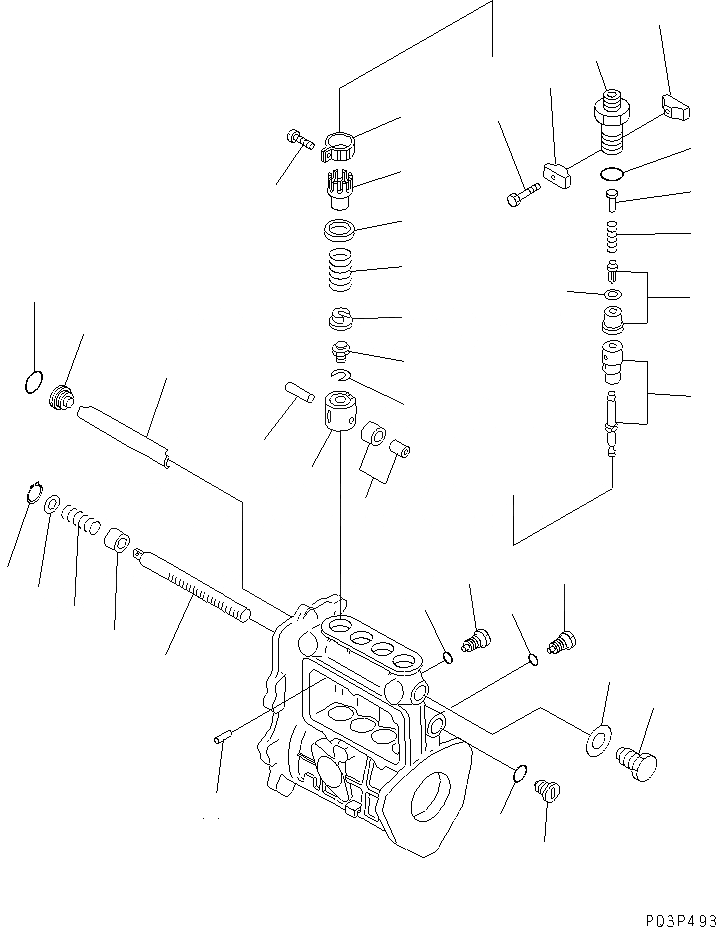 P03P493