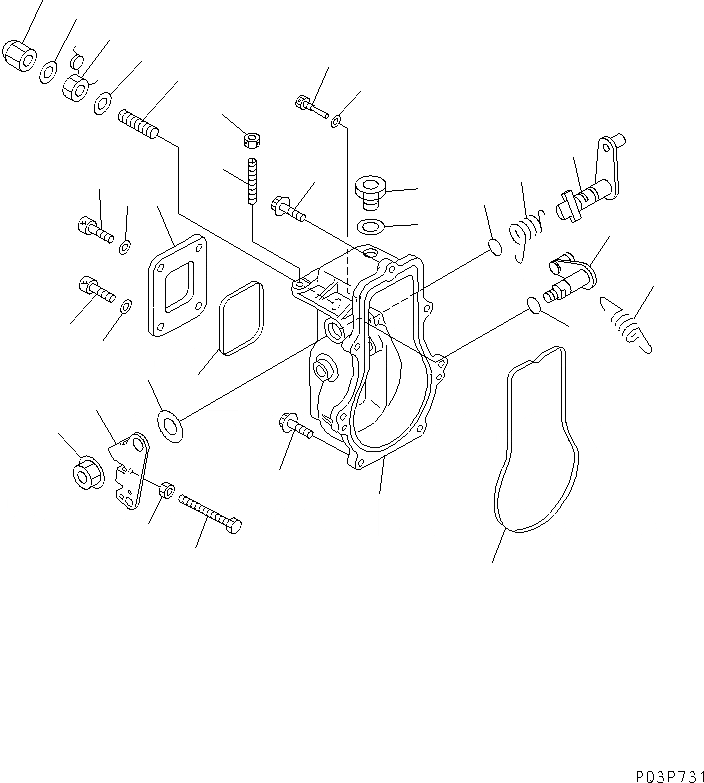 P03P731