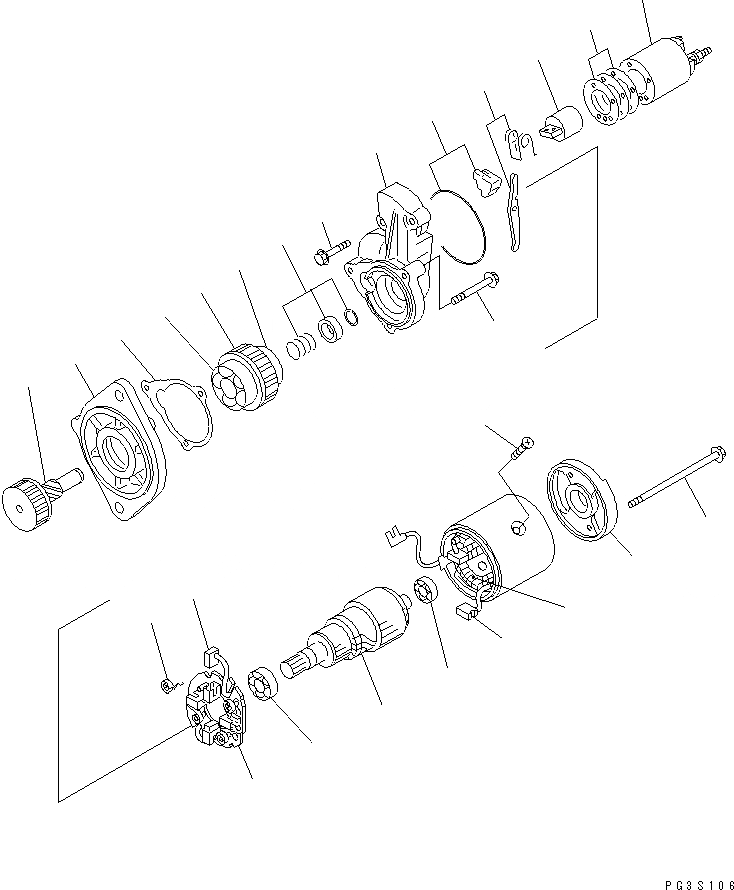 PG3S106